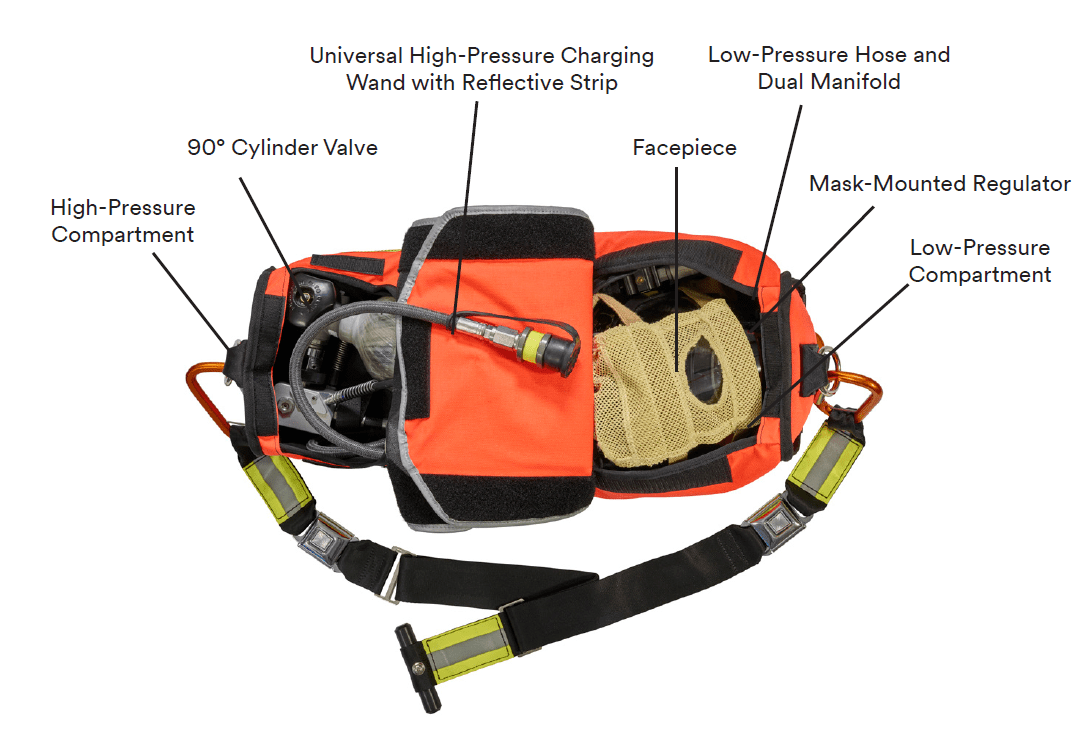 Universal High-Pressure Charging Wand with Reflective Strip

Low-Pressure Hose and Dual Manifold

90° Cylinder Valve

Facepiece

Mask-Mounted Regulator

High-Pressure Compartment

Low-Pressure Compartment